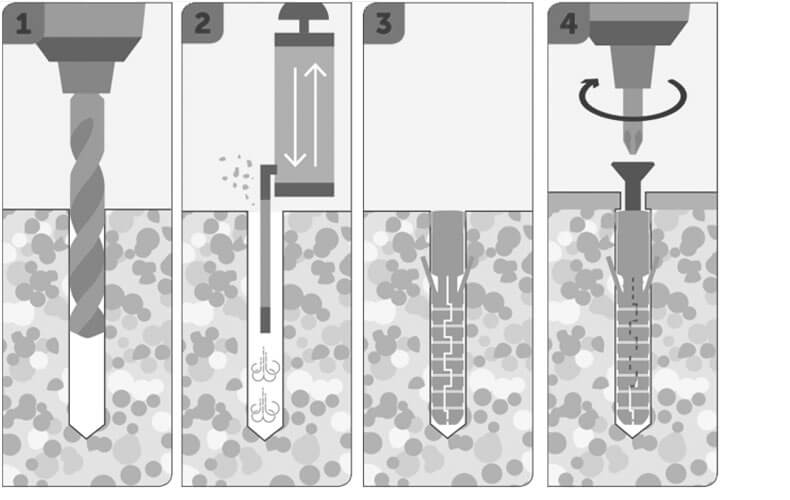 1

2

3

4