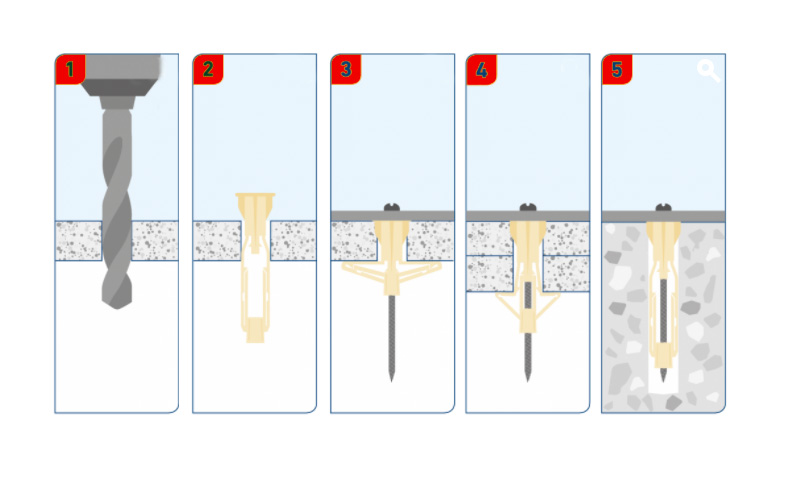 1

2

3

4

5